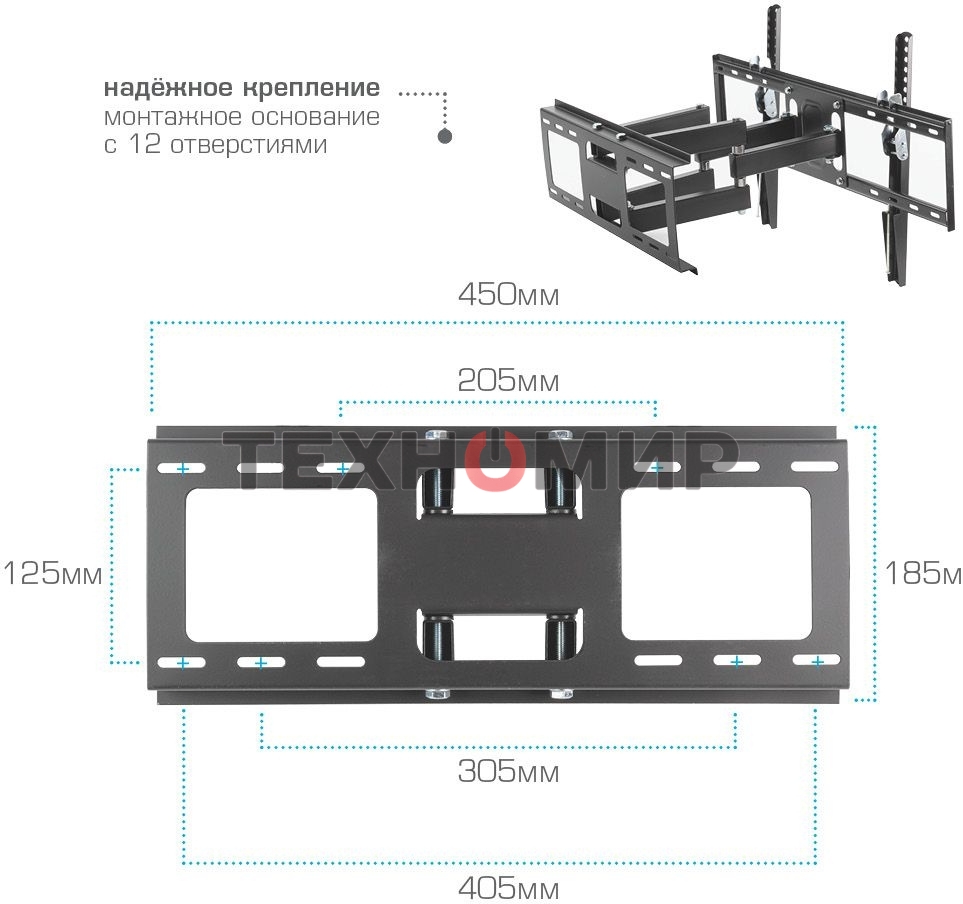 надёжное крепление
монтажное основание с 12 отверстиями

450мм

205мм

ТЕХНОМИР

125мм

185м

305мм

405мм