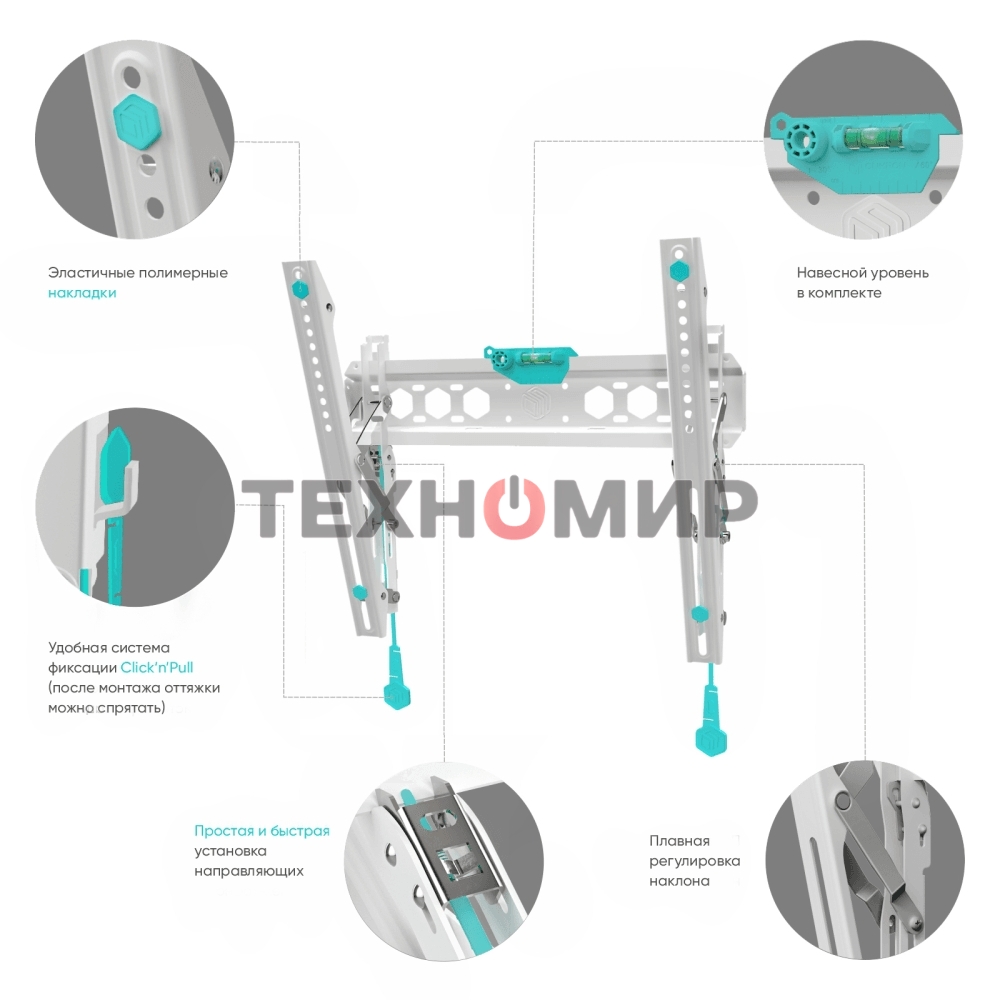 Эластичные полимерные накладки

Навесной уровень в комплекте

ТЕХНОМИР

Удобная система фиксации Click'n'Pull (после монтажа оттяжки можно спрятать)

Простая и быстрая установка направляющих

Плавная регулировка наклона