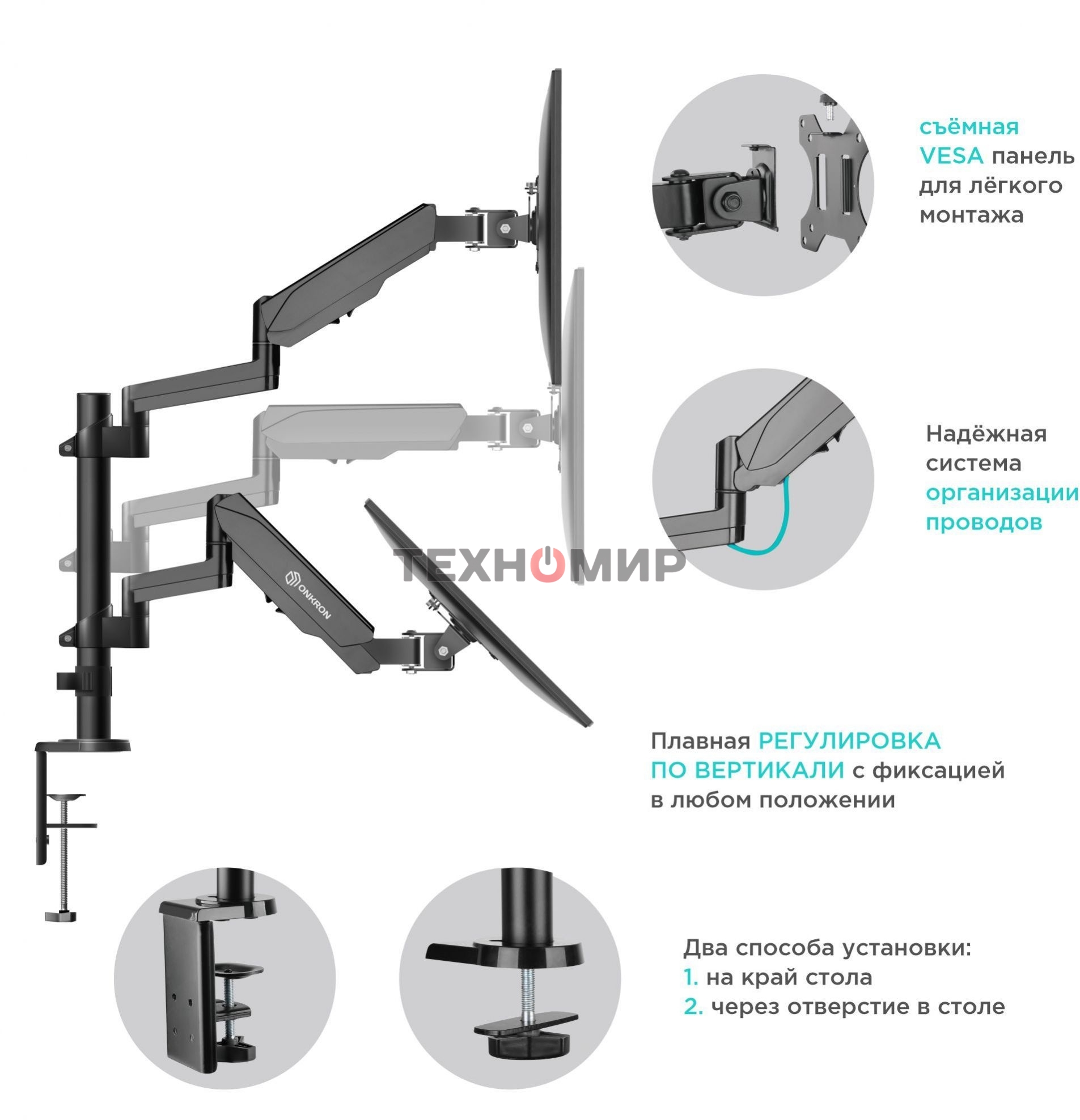 съёмная VESA панель для лёгкого монтажа

Надёжная система организации проводов

ONKRON

ТЕХНОМИР

Плавная РЕГУЛИРОВКА ПО ВЕРТИКАЛИ с фиксацией в любом положении

Два способа установки:
1. на край стола
2. через отверстие в столе