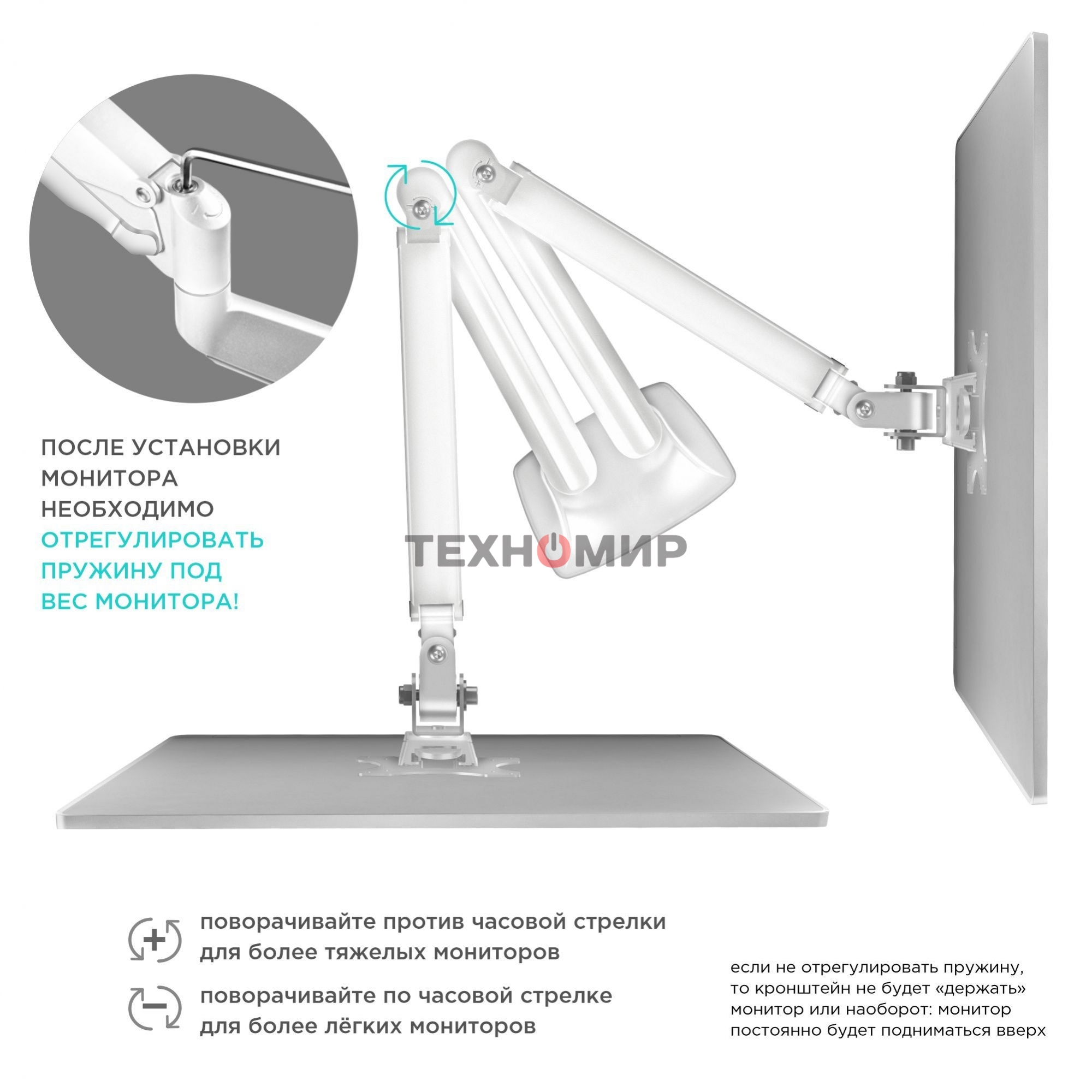 ПОСЛЕ УСТАНОВКИ МОНИТОРА НЕОБХОДИМО ОТРЕГУЛИРОВАТЬ ПРУЖИНУ ПОД ВЕС МОНИТОРА!

ТЕХНОМИР

поворачивайте против часовой стрелки для более тяжелых мониторов

поворачивайте по часовой стрелке для более лёгких мониторов

если не отрегулировать пружину, то кронштейн не будет «держать» монитор или наоборот: монитор постоянно будет подниматься вверх