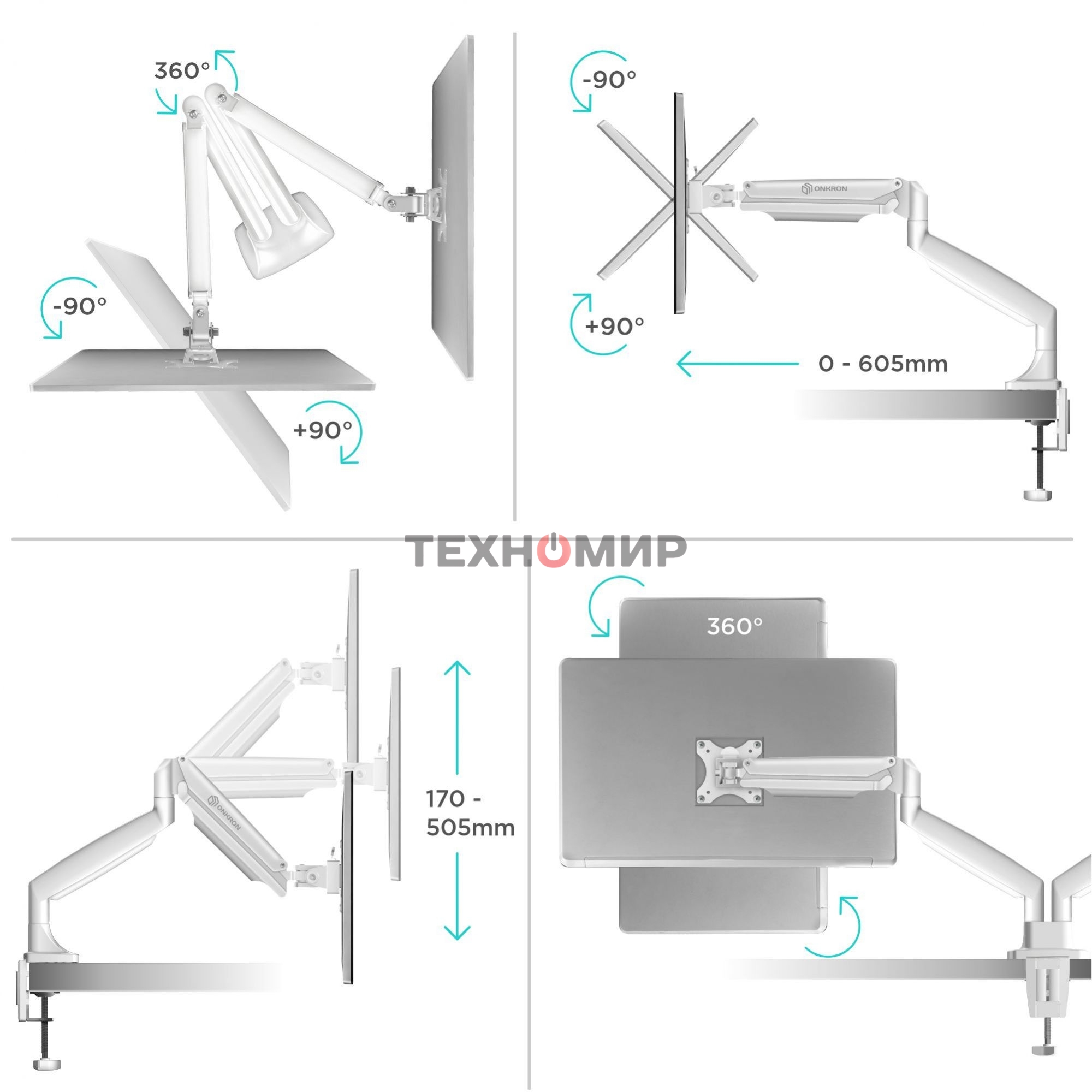 360°

-90°

+90°

-90°

ONKRON

+90°

0 - 605mm

ТЕХНОМИР

ONKRON

170 - 505mm

360°