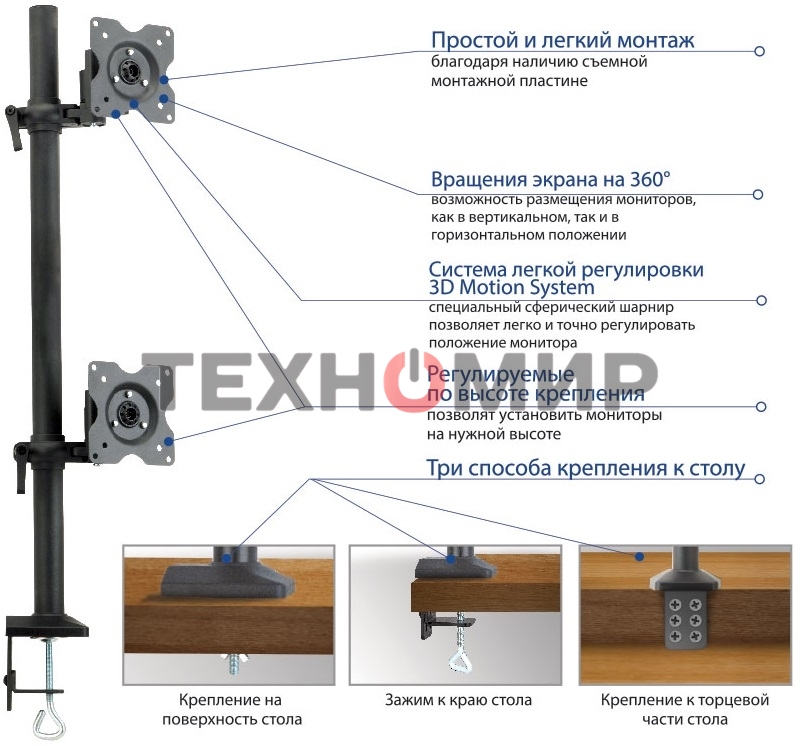 Простой и легкий монтаж
благодаря наличию съемной монтажной пластине

Вращения экрана на 360°
возможность размещения мониторов, как в вертикальном, так и в горизонтальном положении

Система легкой регулировки 3D Motion System
специальный сферический шарнир позволяет легко и точно регулировать положение монитора

ТЕХНОМИР

Регулируемые по высоте крепления
позволят установить мониторы на нужной высоте

Три способа крепления к столу

Крепление на поверхность стола

Зажим к краю стола

Крепление к торцевой части стола