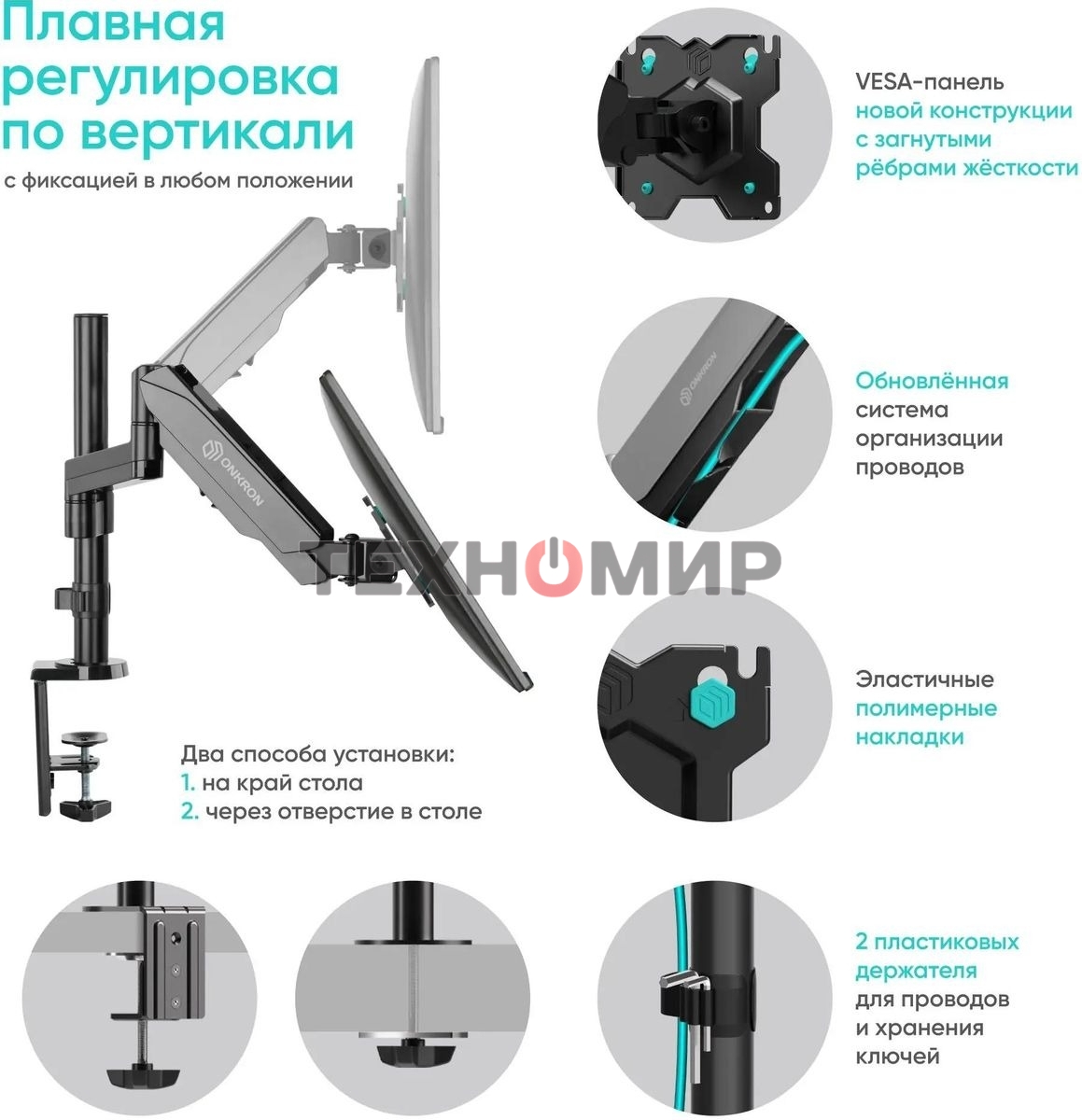 Плавная регулировка по вертикали

с фиксацией в любом положении

ONKRON

ТЕХНОМИР

Два способа установки:
1. на край стола
2. через отверстие в столе

VESA-панель новой конструкции с загнутыми рёбрами жёсткости

ONKRON

Обновлённая система организации проводов

Эластичные полимерные накладки

2 пластиковых держателя для проводов и хранения ключей