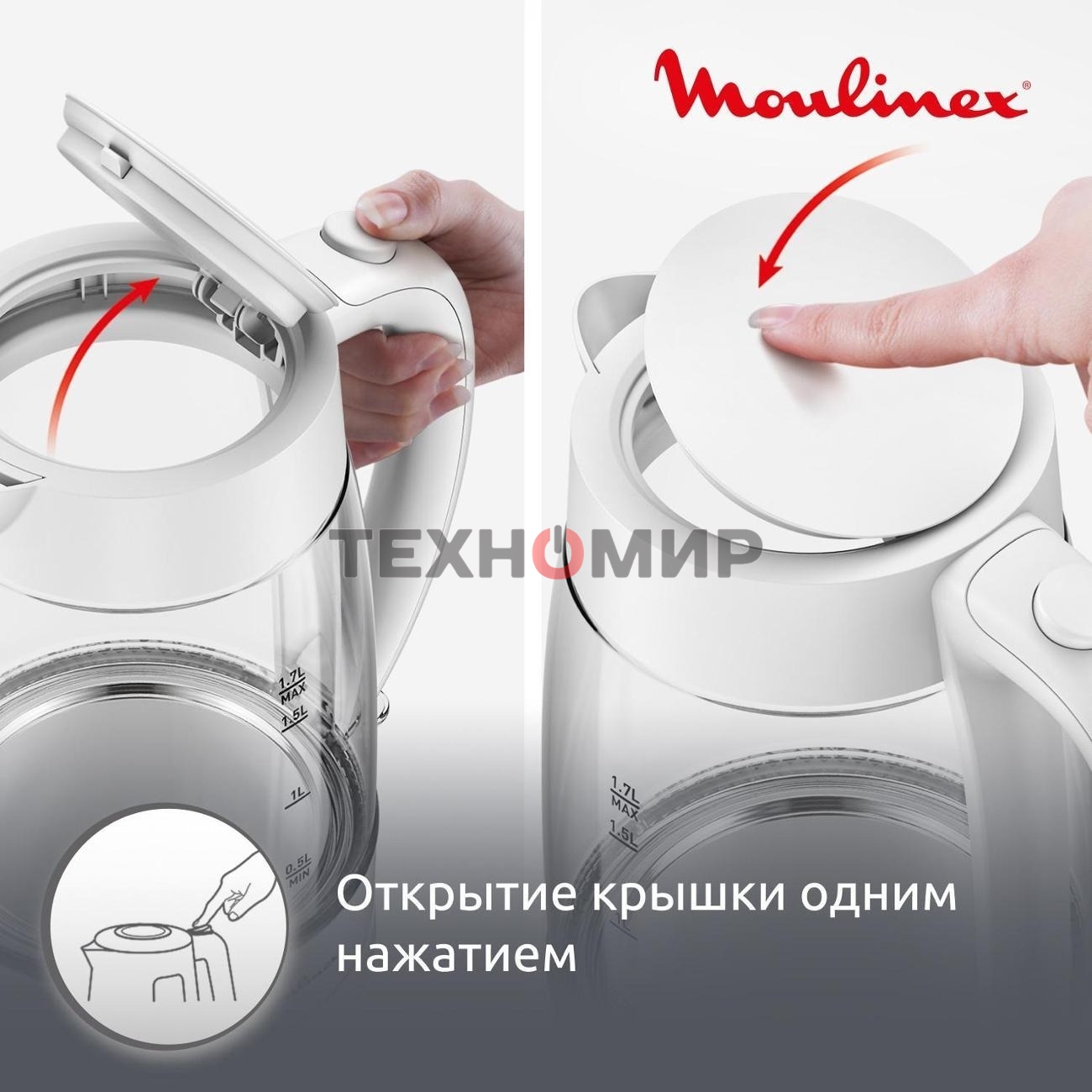 Moulinex®

ТЕХНОМИР

1.7L MAX
1.5L
1L
0.5L MIN

1.7L MAX
1.5L

Открытие крышки одним нажатием