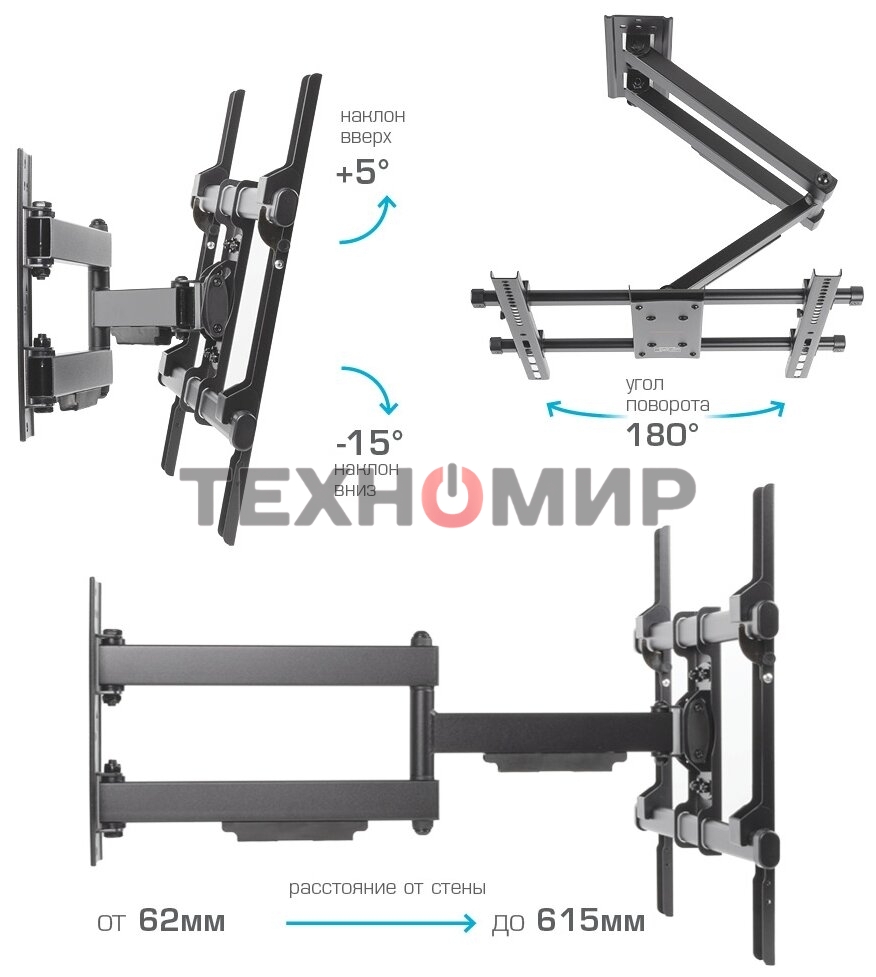 наклон вверх
+5°

-15°
наклон вниз

угол поворота
180°

ТЕХНОМИР

расстояние от стены
от 62мм
до 615мм